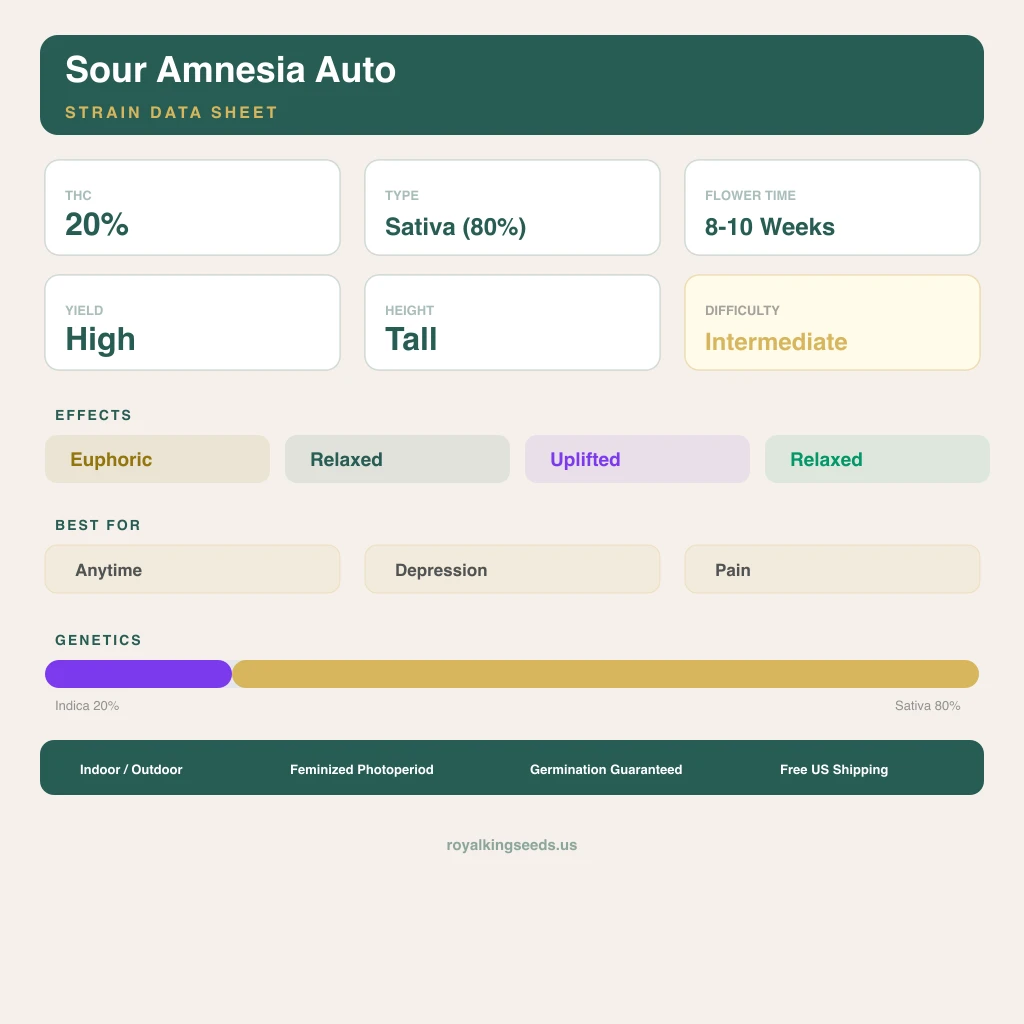 Sour Amnesia Auto
STRAIN DATA SHEET

THC
20%

TYPE
Sativa (80%)

FLOWER TIME
8-10 Weeks

YIELD
High

HEIGHT
Tall

DIFFICULTY
Intermediate

EFFECTS
Euphoric
Relaxed
Uplifted
Relaxed

BEST FOR
Anytime
Depression
Pain

GENETICS
Indica 20%
Sativa 80%

Indoor / Outdoor
Feminized Photoperiod
Germination Guaranteed
Free US Shipping

royalkingseeds.us