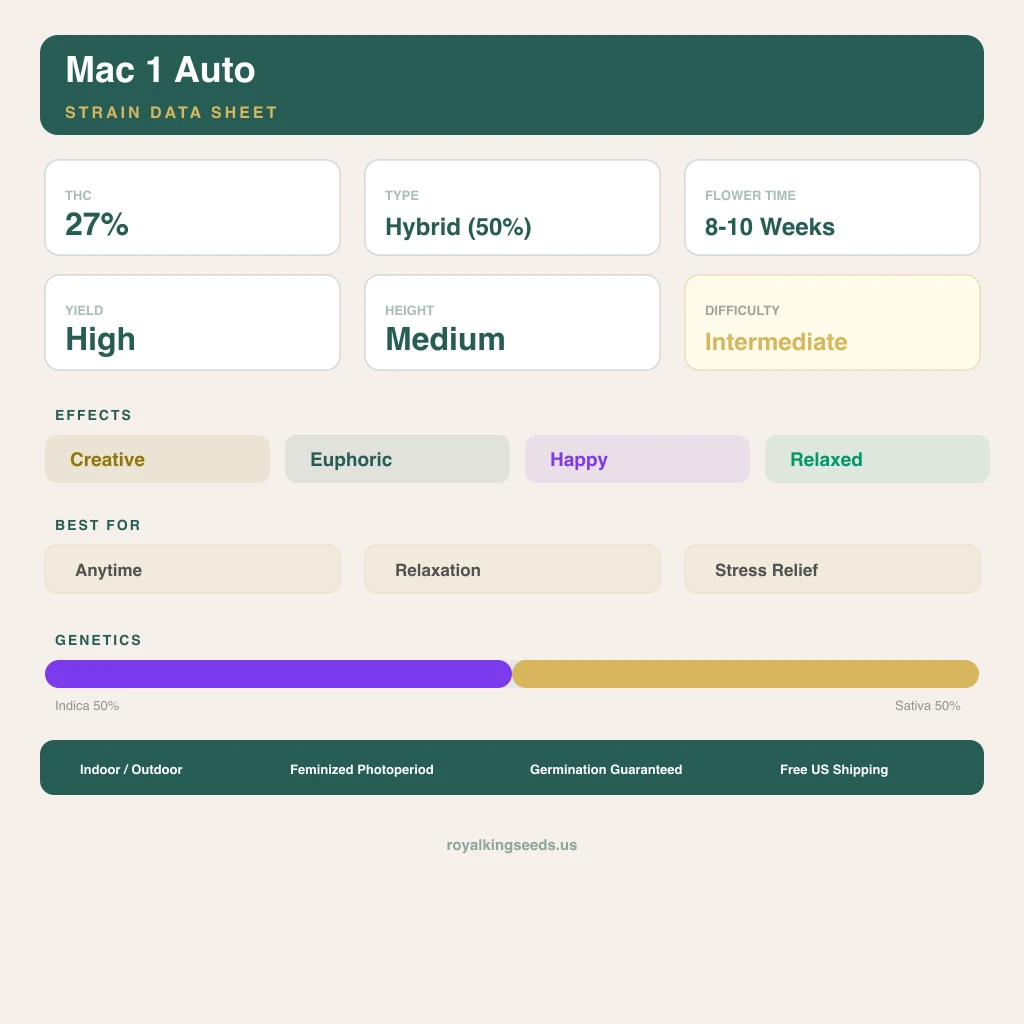 Mac 1 Auto
STRAIN DATA SHEET

THC
27%

TYPE
Hybrid (50%)

FLOWER TIME
8-10 Weeks

YIELD
High

HEIGHT
Medium

DIFFICULTY
Intermediate

EFFECTS
Creative
Euphoric
Happy
Relaxed

BEST FOR
Anytime
Relaxation
Stress Relief

GENETICS
Indica 50%
Sativa 50%

Indoor / Outdoor
Feminized Photoperiod
Germination Guaranteed
Free US Shipping

royalkingseeds.us