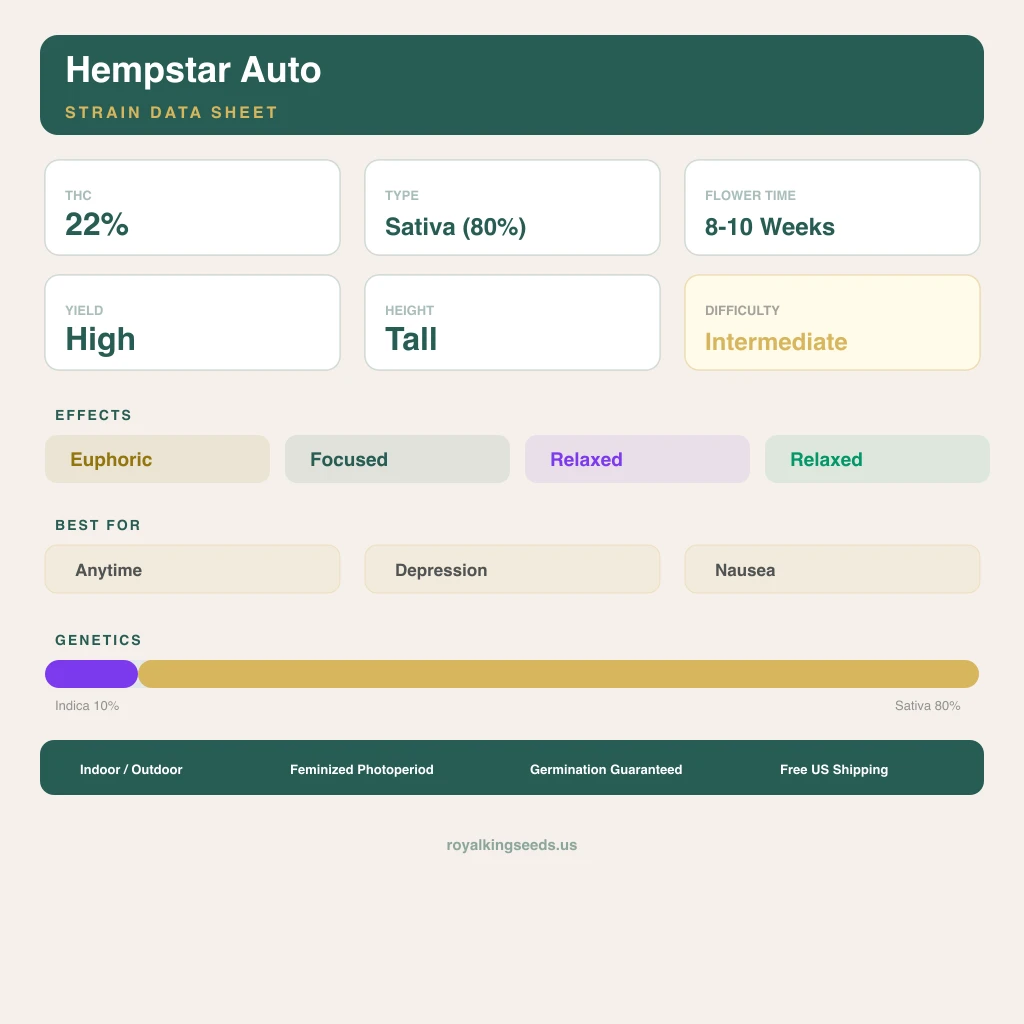 Hempstar Auto

STRAIN DATA SHEET

THC
22%

TYPE
Sativa (80%)

FLOWER TIME
8-10 Weeks

YIELD
High

HEIGHT
Tall

DIFFICULTY
Intermediate

EFFECTS

Euphoric

Focused

Relaxed

Relaxed

BEST FOR

Anytime

Depression

Nausea

GENETICS

Indica 10%

Sativa 80%

Indoor / Outdoor

Feminized Photoperiod

Germination Guaranteed

Free US Shipping

royalkingseeds.us