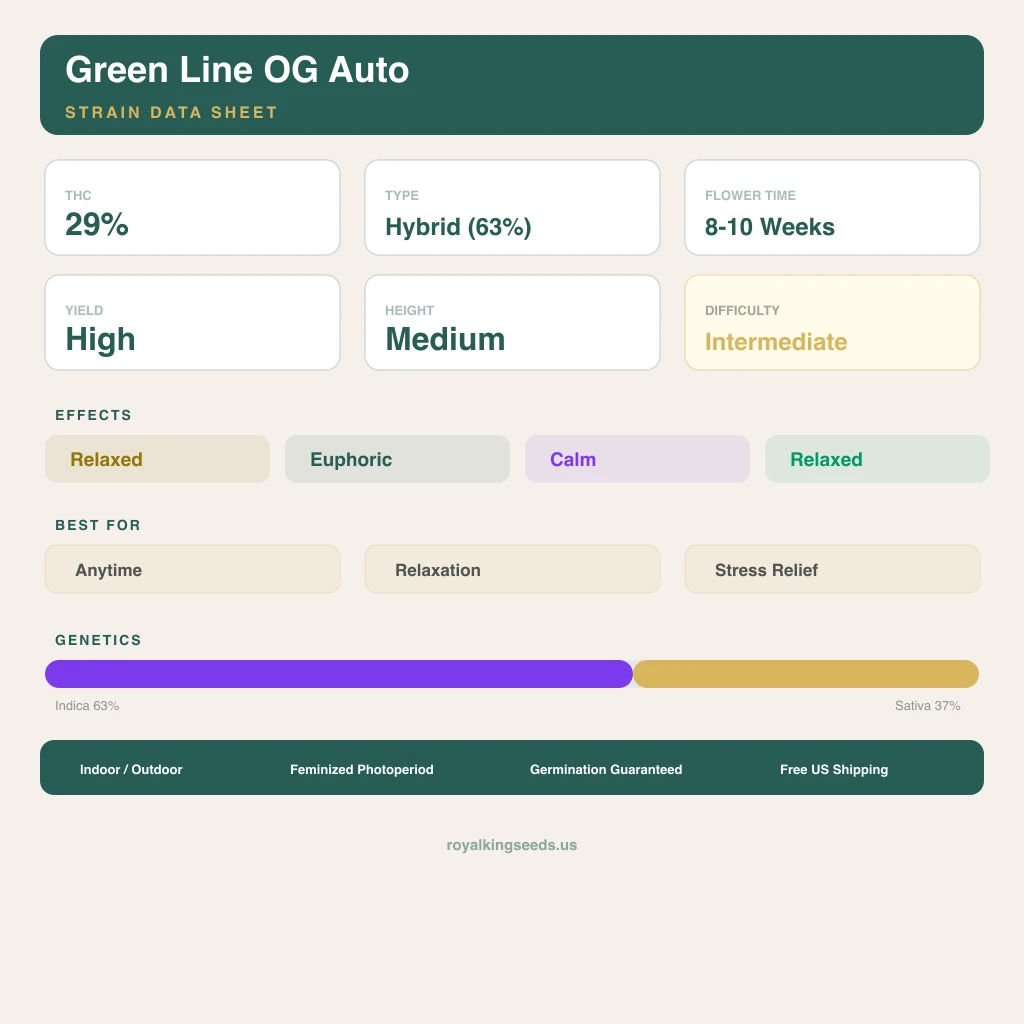 Green Line OG Auto
STRAIN DATA SHEET

THC
29%

TYPE
Hybrid (63%)

FLOWER TIME
8-10 Weeks

YIELD
High

HEIGHT
Medium

DIFFICULTY
Intermediate

EFFECTS
Relaxed
Euphoric
Calm
Relaxed

BEST FOR
Anytime
Relaxation
Stress Relief

GENETICS
Indica 63%
Sativa 37%

Indoor / Outdoor
Feminized Photoperiod
Germination Guaranteed
Free US Shipping

royalkingseeds.us