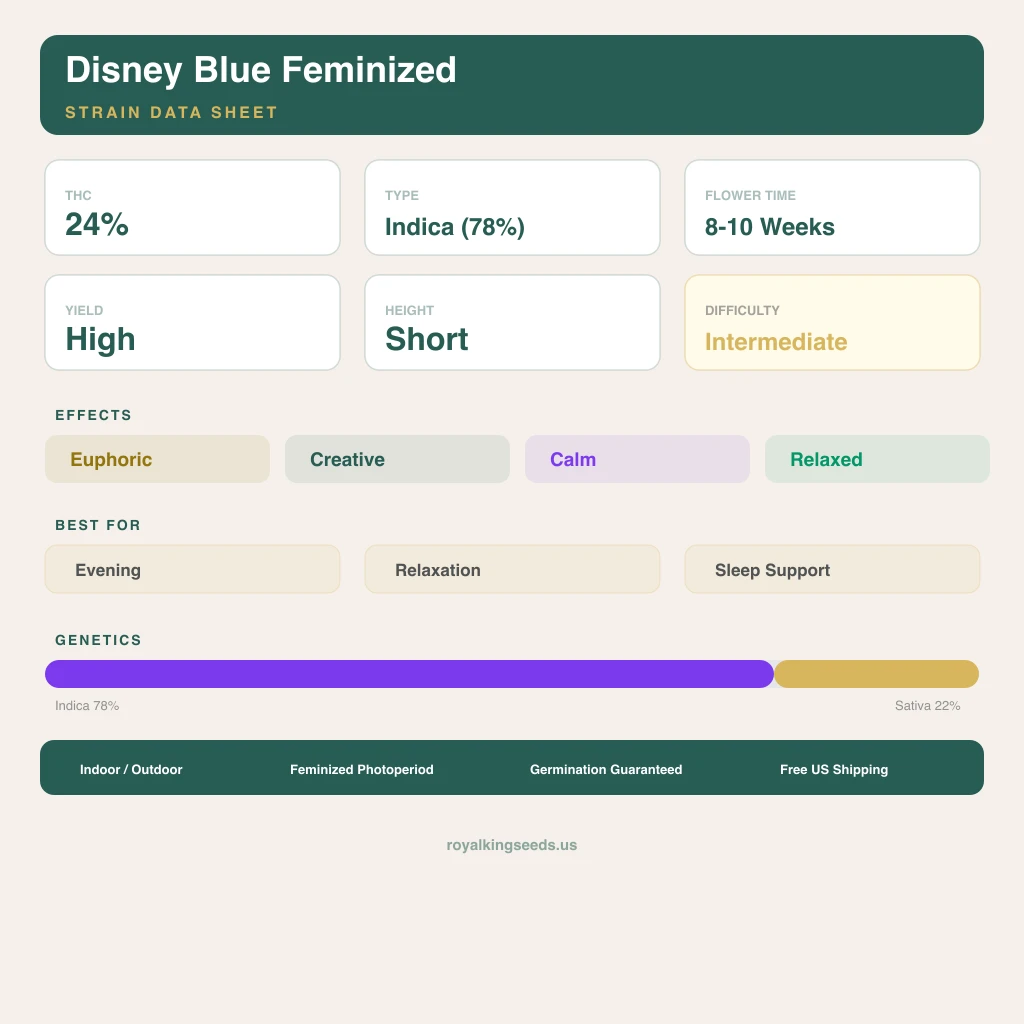 Disney Blue Feminized
STRAIN DATA SHEET

THC
24%

TYPE
Indica (78%)

FLOWER TIME
8-10 Weeks

YIELD
High

HEIGHT
Short

DIFFICULTY
Intermediate

EFFECTS
Euphoric
Creative
Calm
Relaxed

BEST FOR
Evening
Relaxation
Sleep Support

GENETICS
Indica 78%
Sativa 22%

Indoor / Outdoor
Feminized Photoperiod
Germination Guaranteed
Free US Shipping

royalkingseeds.us