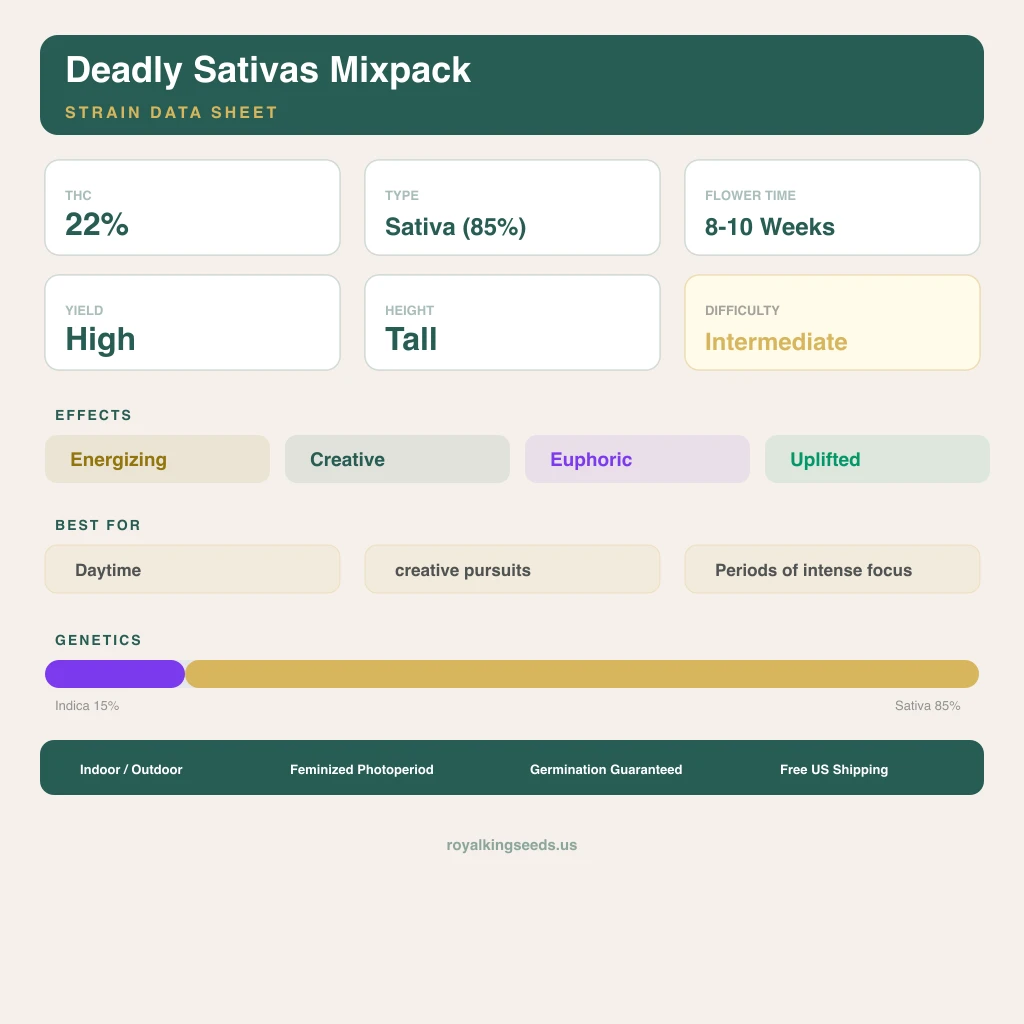 Deadly Sativas Mixpack
STRAIN DATA SHEET

THC
22%

TYPE
Sativa (85%)

FLOWER TIME
8-10 Weeks

YIELD
High

HEIGHT
Tall

DIFFICULTY
Intermediate

EFFECTS
Energizing
Creative
Euphoric
Uplifted

BEST FOR
Daytime
creative pursuits
Periods of intense focus

GENETICS
Indica 15%
Sativa 85%

Indoor / Outdoor
Feminized Photoperiod
Germination Guaranteed
Free US Shipping

royalkingseeds.us