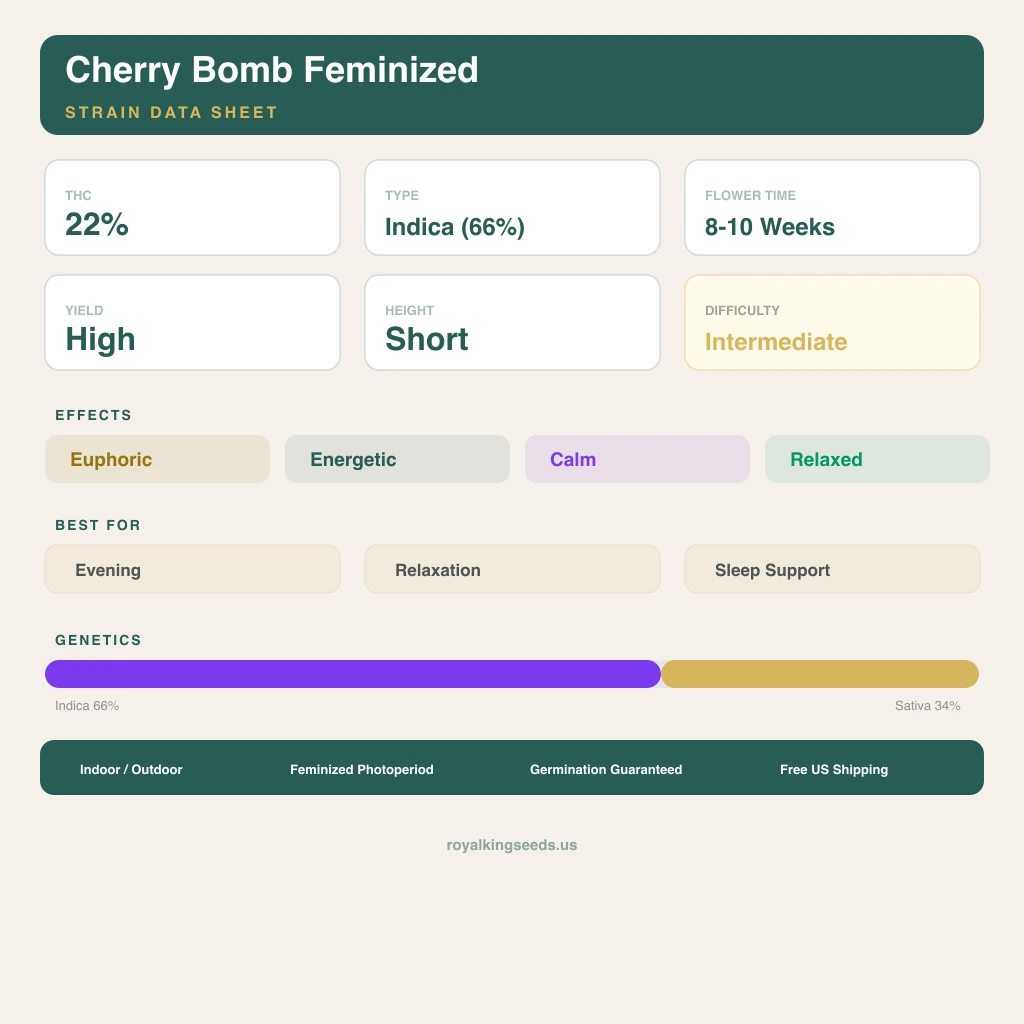 Cherry Bomb Feminized
STRAIN DATA SHEET

THC
22%

TYPE
Indica (66%)

FLOWER TIME
8-10 Weeks

YIELD
High

HEIGHT
Short

DIFFICULTY
Intermediate

EFFECTS
Euphoric
Energetic
Calm
Relaxed

BEST FOR
Evening
Relaxation
Sleep Support

GENETICS
Indica 66%
Sativa 34%

Indoor / Outdoor
Feminized Photoperiod
Germination Guaranteed
Free US Shipping

royalkingseeds.us