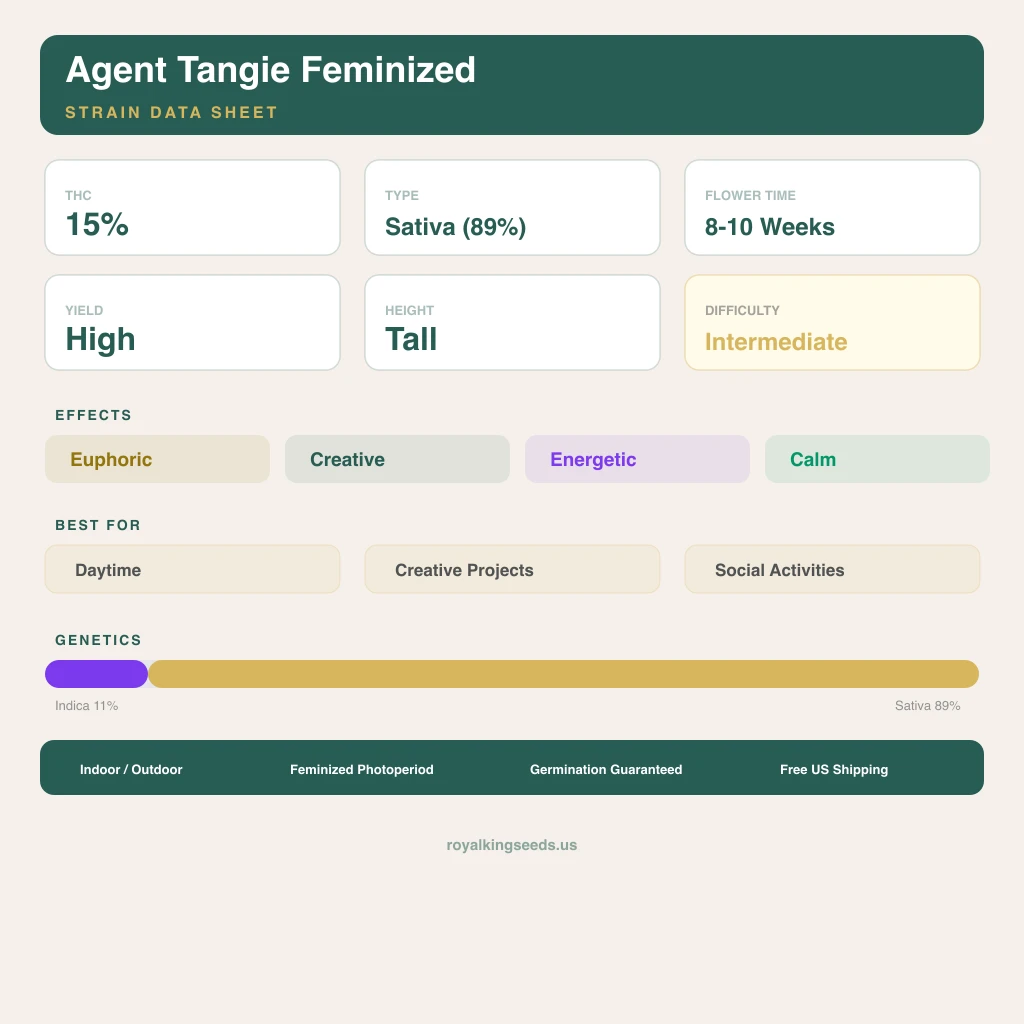 Agent Tangie Feminized
STRAIN DATA SHEET

THC
15%

TYPE
Sativa (89%)

FLOWER TIME
8-10 Weeks

YIELD
High

HEIGHT
Tall

DIFFICULTY
Intermediate

EFFECTS
Euphoric
Creative
Energetic
Calm

BEST FOR
Daytime
Creative Projects
Social Activities

GENETICS
Indica 11%
Sativa 89%

Indoor / Outdoor
Feminized Photoperiod
Germination Guaranteed
Free US Shipping

royalkingseeds.us